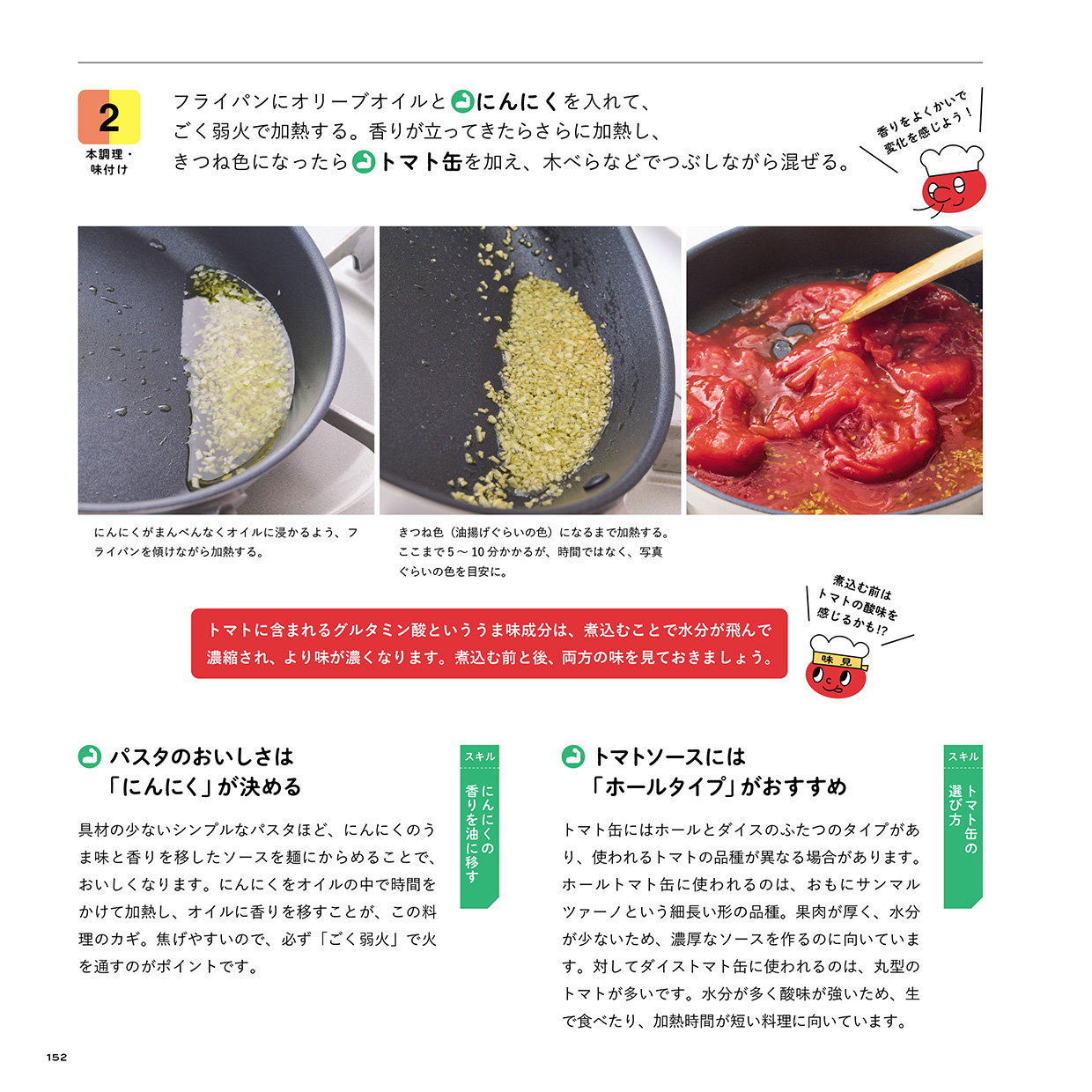 2
本調理・味付け

フライパンにオリーブオイルとにんにくを入れて、ごく弱火で加熱する。香りが立ってきたらさらに加熱し、きつね色になったらトマト缶を加え、木べらなどでつぶしながら混ぜる。

香りをよくかいで変化を感じよう！

にんにくがまんべんなくオイルに浸かるよう、フライパンを傾けながら加熱する。

きつね色（油揚げぐらいの色）になるまで加熱する。ここまで5～10分かかるが、時間ではなく、写真ぐらいの色を目安に。

トマトに含まれるグルタミン酸といううま味成分は、煮込むことで水分が飛んで濃縮され、より味が濃くなります。煮込む前と後、両方の味を見ておきましょう。

煮込む前はトマトの酸味を感じるかも!?

味見

パスタのおいしさは「にんにく」が決める

スキル
にんにくの香りを油に移す

具材の少ないシンプルなパスタほど、にんにくのうま味と香りを移したソースを麺にからめることで、おいしくなります。にんにくをオイルの中で時間をかけて加熱し、オイルに香りを移すことが、この料理のカギ。焦げやすいので、必ず「ごく弱火」で火を通すのがポイントです。

トマトソースには「ホールタイプ」がおすすめ

スキル
トマト缶の選び方

トマト缶にはホールとダイスのふたつのタイプがあり、使われるトマトの品種が異なる場合があります。ホールトマト缶に使われるのは、おもにサンマルツァーノという細長い形の品種。果肉が厚く、水分が少ないため、濃厚なソースを作るのに向いています。対してダイストマト缶に使われるのは、丸型のトマトが多いです。水分が多く酸味が強いため、生で食べたり、加熱時間が短い料理に向いています。

152